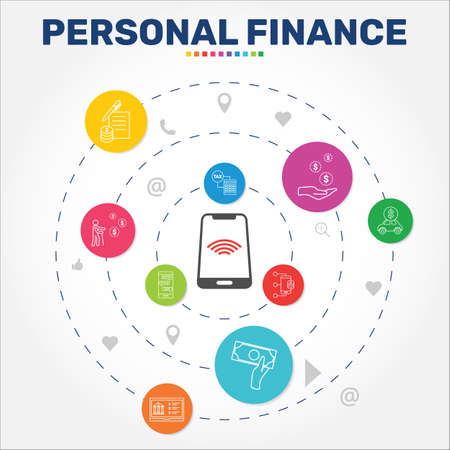 PERSONAL FINANCE

TAX